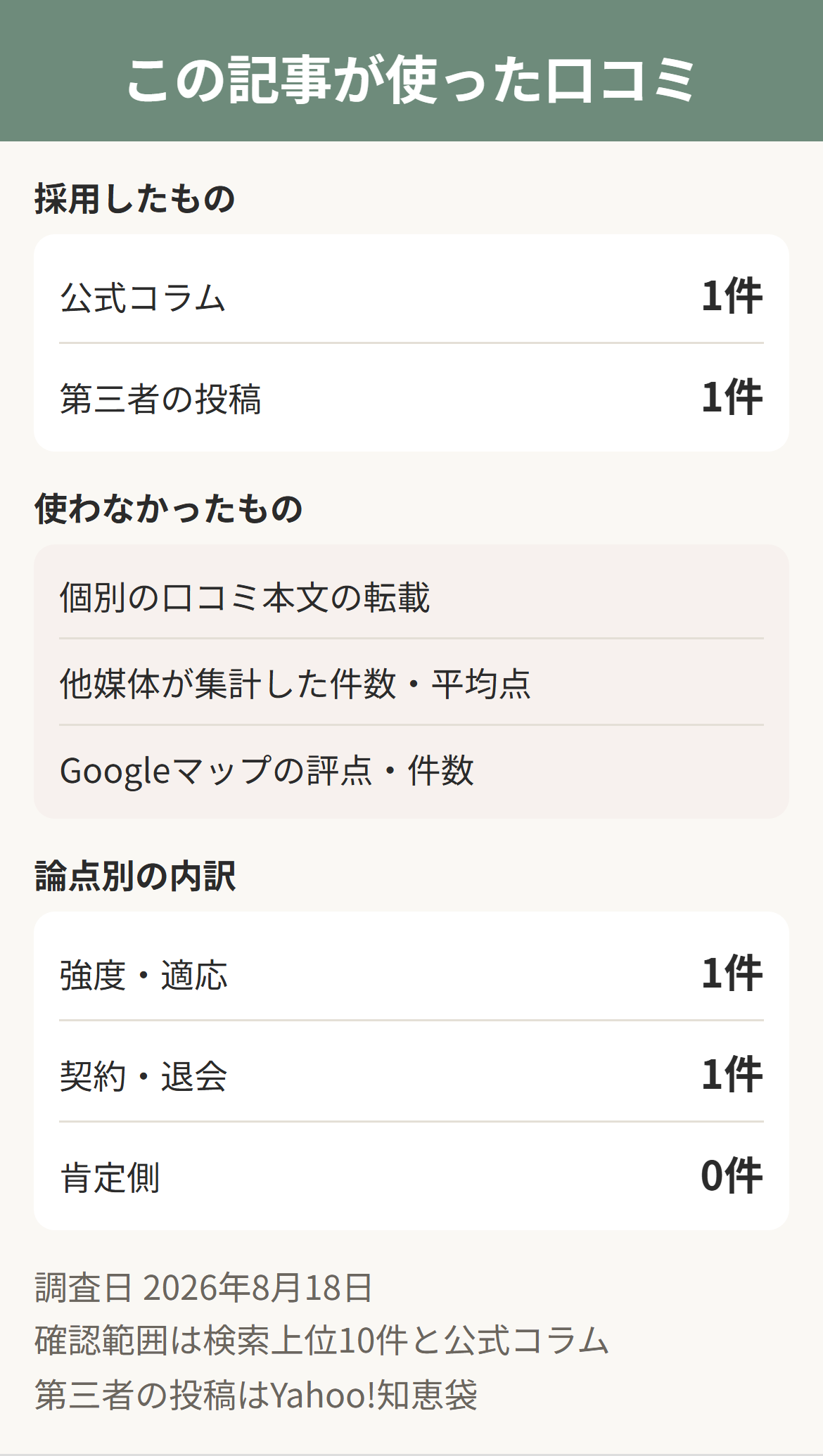 この記事が使った口コミ

採用したもの

| 公式コラム | 1件 |
|---|---|
| 第三者の投稿 | 1件 |

使わなかったもの

個別の口コミ本文の転載

他媒体が集計した件数・平均点

Googleマップの評点・件数

論点別の内訳

| 強度・適応 | 1件 |
|---|---|
| 契約・退会 | 1件 |
| 肯定側 | 0件 |

調査日 2026年8月18日
確認範囲は検索上位10件と公式コラム
第三者の投稿はYahoo!知恵袋